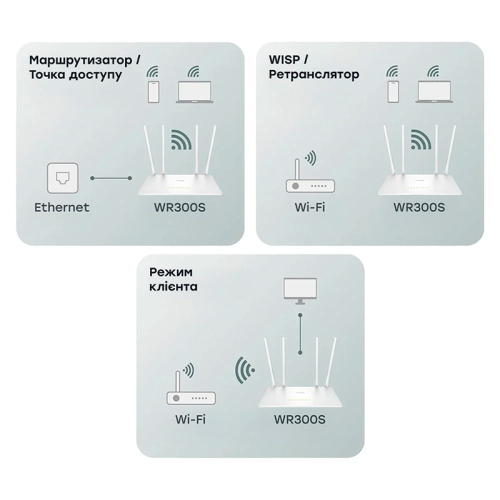 Маршрутизатор / Точка доступу

Ethernet

WR300S

WISP / Ретранслятор

Wi-Fi

WR300S

Режим клієнта

Wi-Fi

WR300S